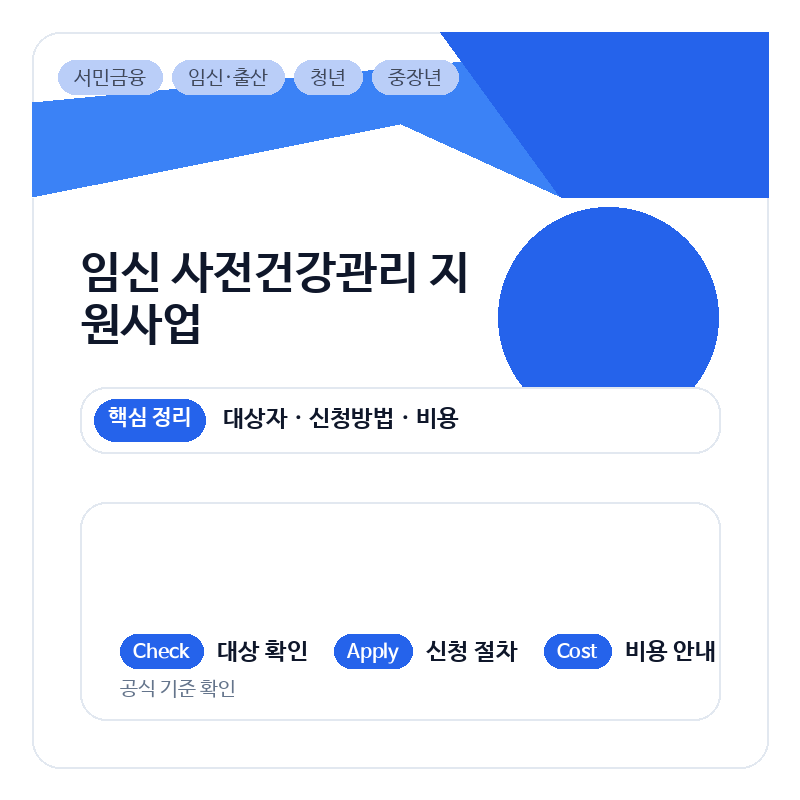 서민금융 임신·출산 청년 중장년

임신 사전건강관리 지원사업

핵심 정리 대상자 · 신청방법 · 비용

Check 대상 확인 Apply 신청 절차 Cost 비용 안내

공식 기준 확인